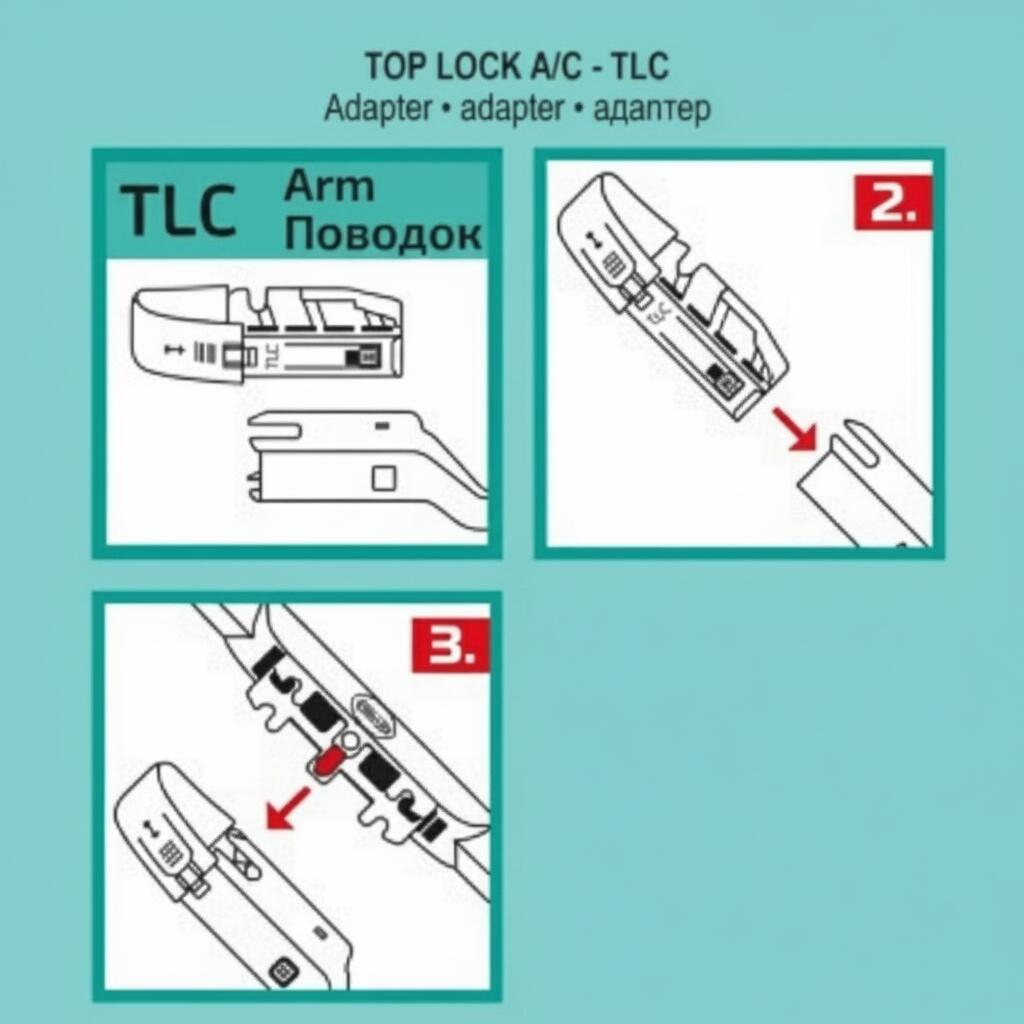 TOP LOCK A/C - TLC
Adapter • adapter • адаптер

TLC Arm Поводок

TLC

2.

TLC

3.