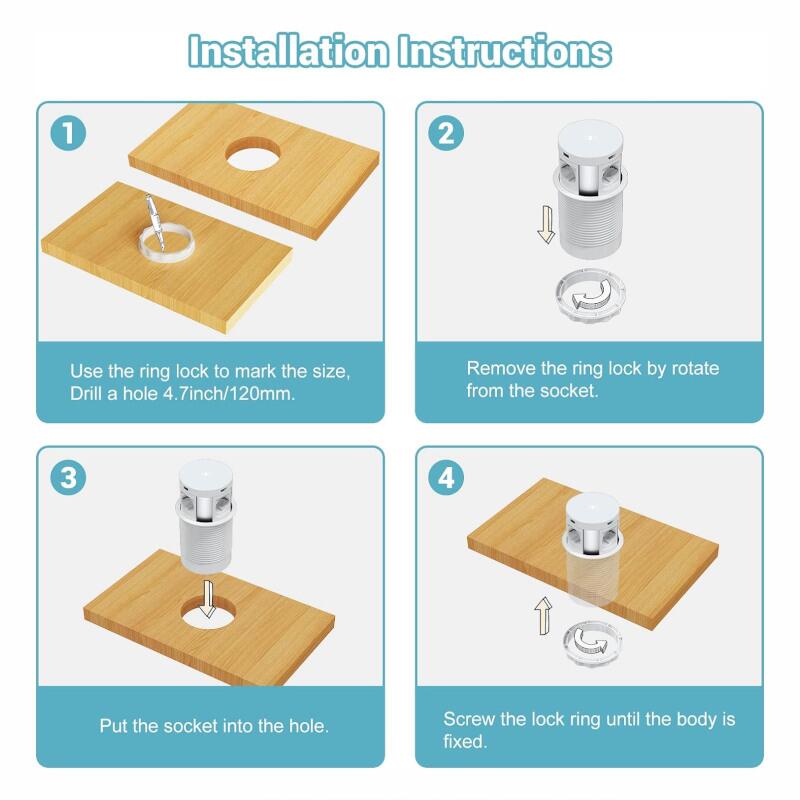 Installation Instructions

1

Use the ring lock to mark the size, Drill a hole 4.7inch/120mm.

2

Remove the ring lock by rotate from the socket.

3

Put the socket into the hole.

4

Screw the lock ring until the body is fixed.