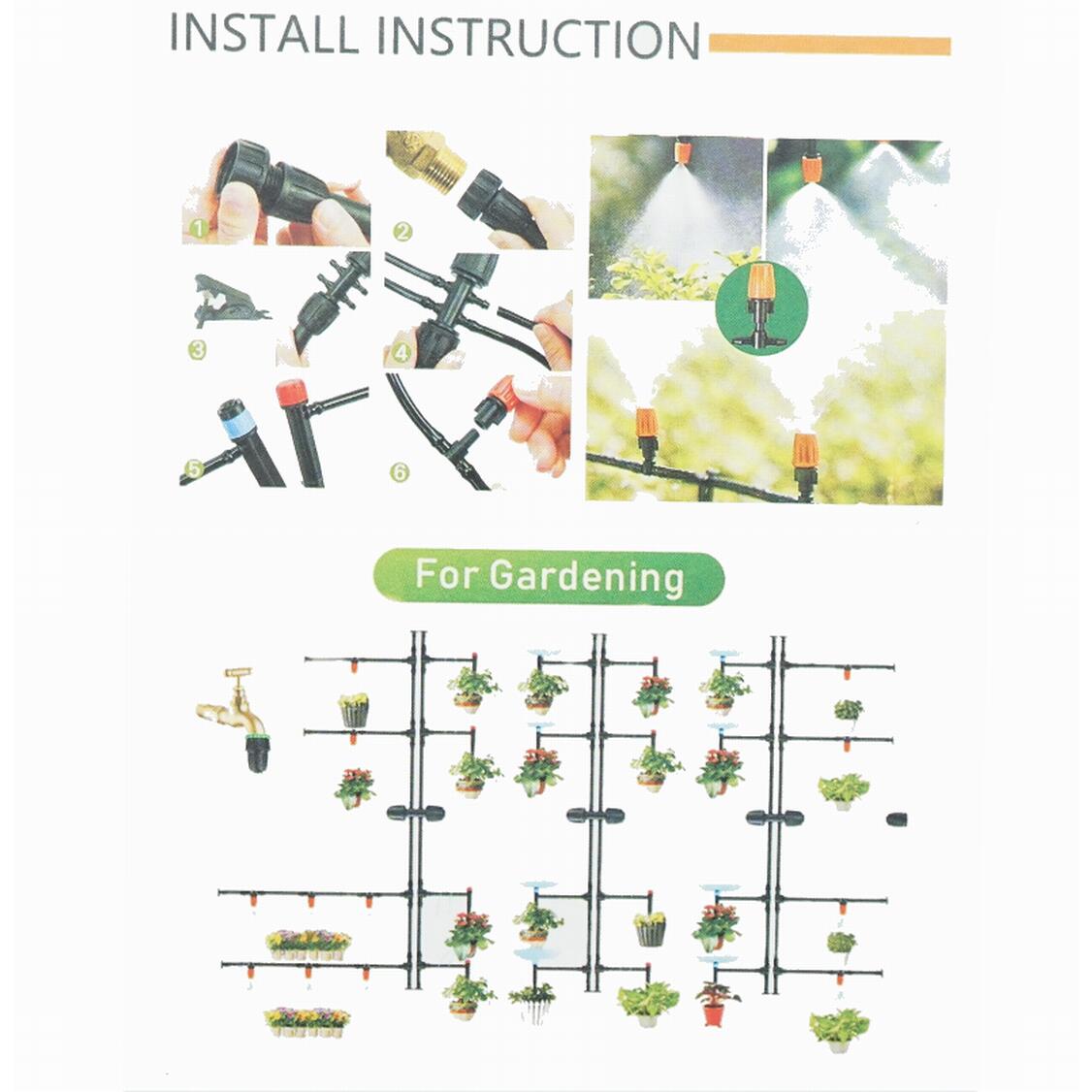 INSTALL INSTRUCTION

1
2
3
4
5
6

For Gardening