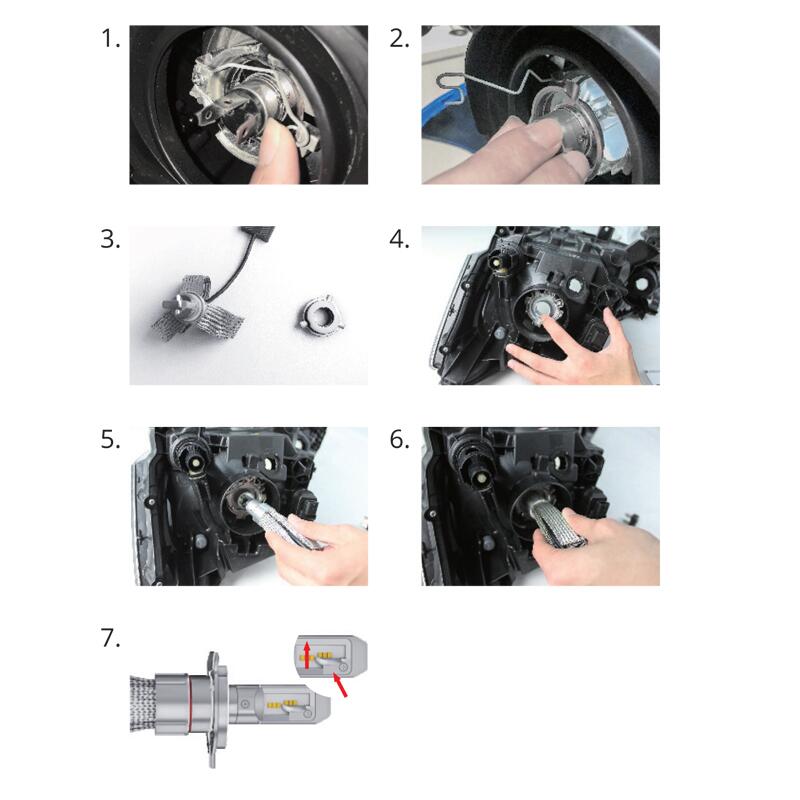 1.

2.

3.

4.

5.

6.

7.