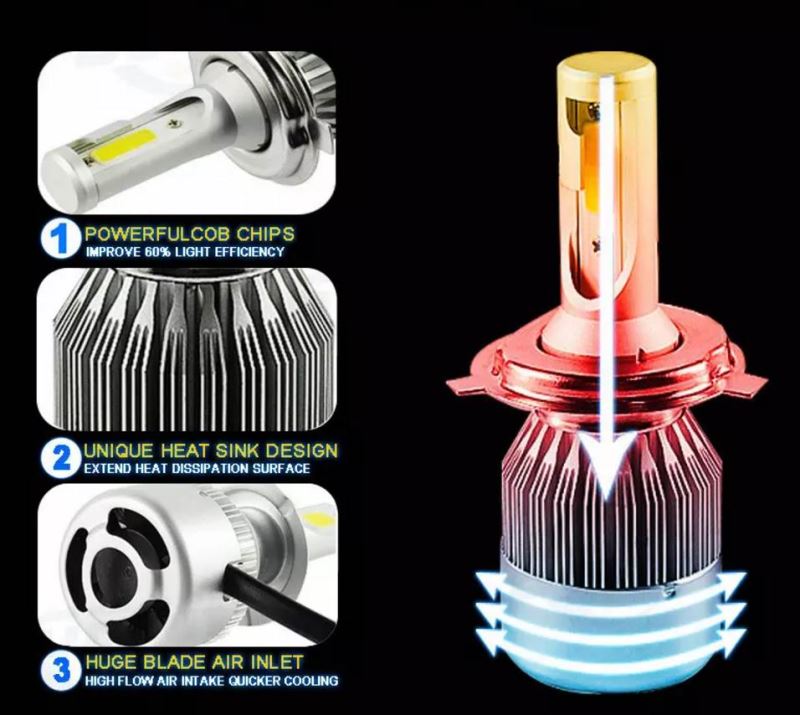 1 POWERFULCOB CHIPS
IMPROVE 60% LIGHT EFFICIENCY

2 UNIQUE HEAT SINK DESIGN
EXTEND HEAT DISSIPATION SURFACE

3 HUGE BLADE AIR INLET
HIGH FLOW AIR INTAKE QUICKER COOLING