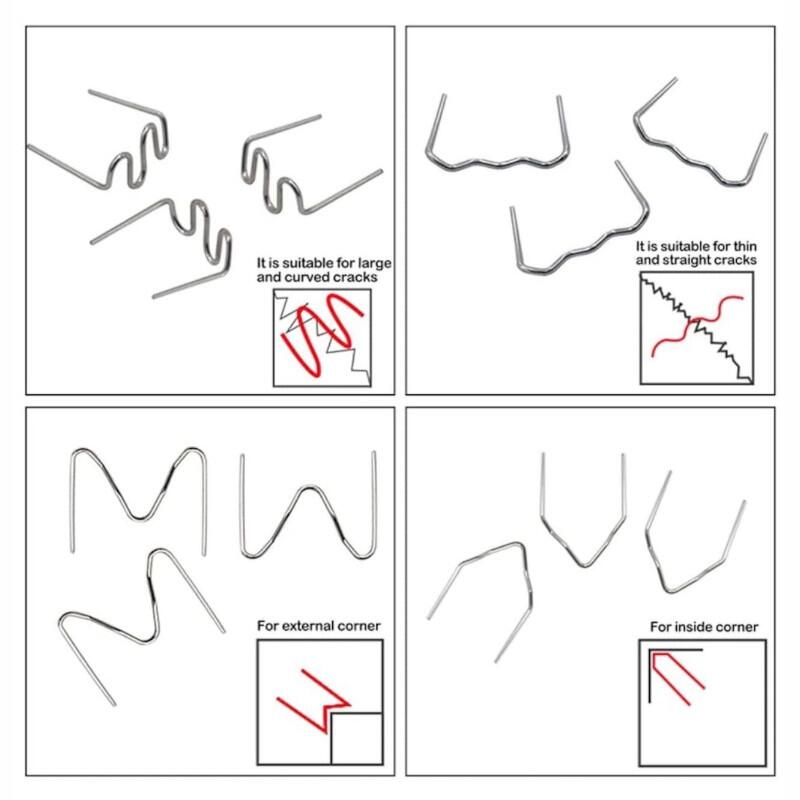 It is suitable for large and curved cracks

It is suitable for thin and straight cracks

For external corner

For inside corner