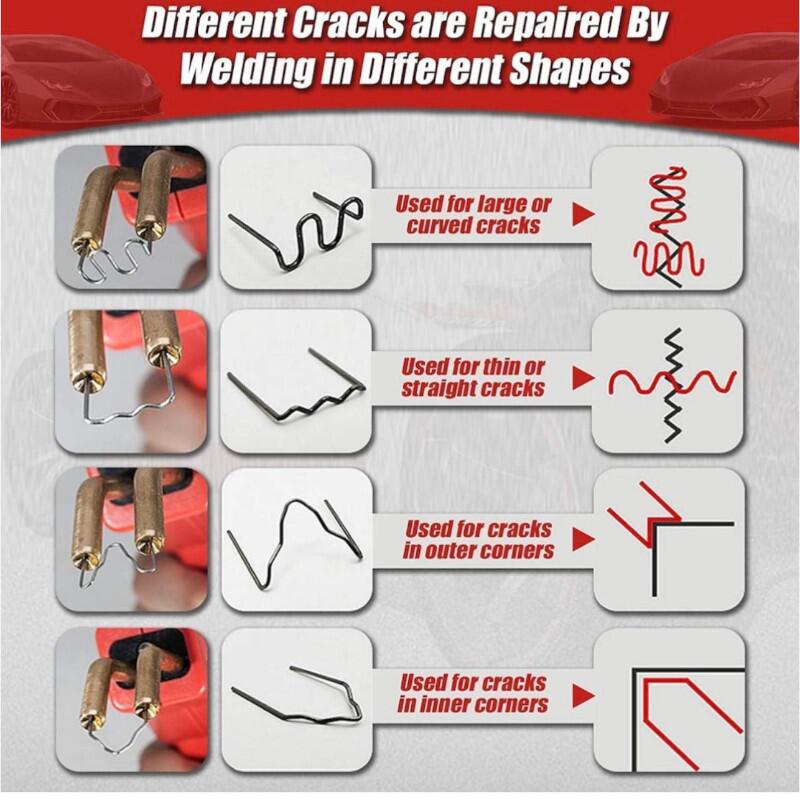 Different Cracks are Repaired By Welding in Different Shapes

Used for large or curved cracks

Used for thin or straight cracks

Used for cracks in outer corners

Used for cracks in inner corners