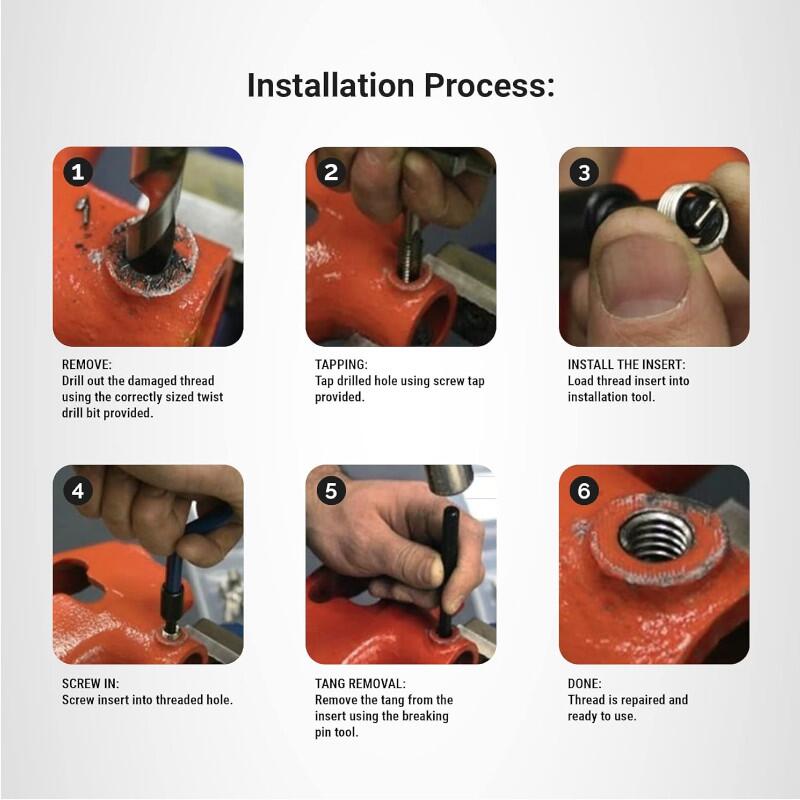 Installation Process:

1

REMOVE:
Drill out the damaged thread using the correctly sized twist drill bit provided.

2

TAPPING:
Tap drilled hole using screw tap provided.

3

INSTALL THE INSERT:
Load thread insert into installation tool.

4

SCREW IN:
Screw insert into threaded hole.

5

TANG REMOVAL:
Remove the tang from the insert using the breaking pin tool.

6

DONE:
Thread is repaired and ready to use.