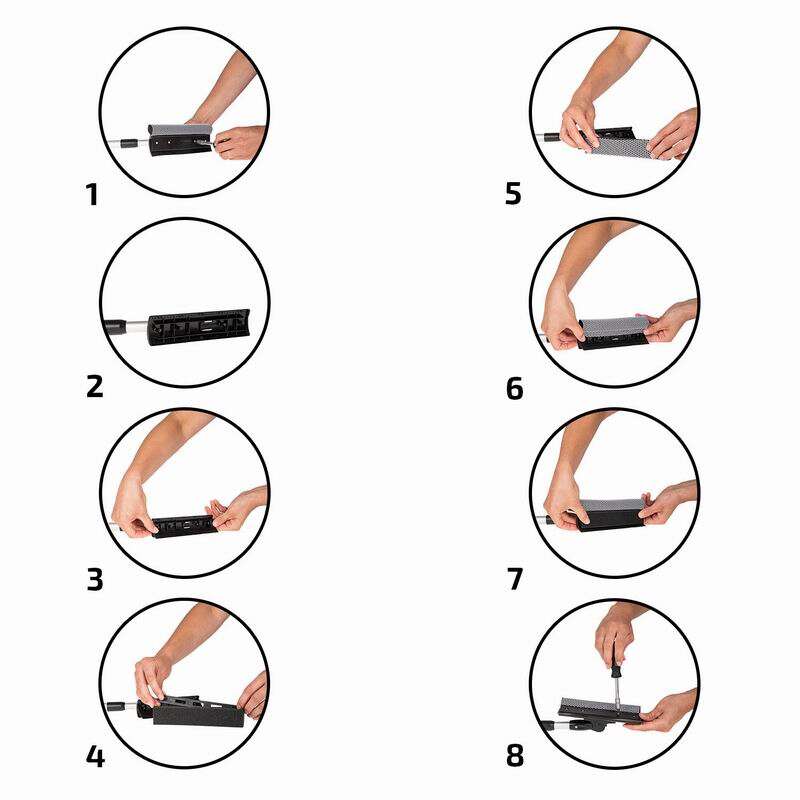 1

2

3

4

5

6

7

8