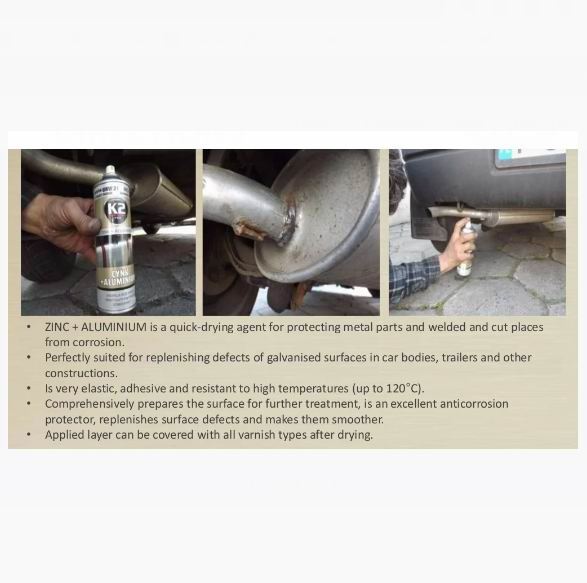 K2
CYNK
+ALUMINIUM

• ZINC + ALUMINIUM is a quick-drying agent for protecting metal parts and welded and cut places from corrosion.
• Perfectly suited for replenishing defects of galvanised surfaces in car bodies, trailers and other constructions.
• Is very elastic, adhesive and resistant to high temperatures (up to 120°C).
• Comprehensively prepares the surface for further treatment, is an excellent anticorrosion protector, replenishes surface defects and makes them smoother.
• Applied layer can be covered with all varnish types after drying.