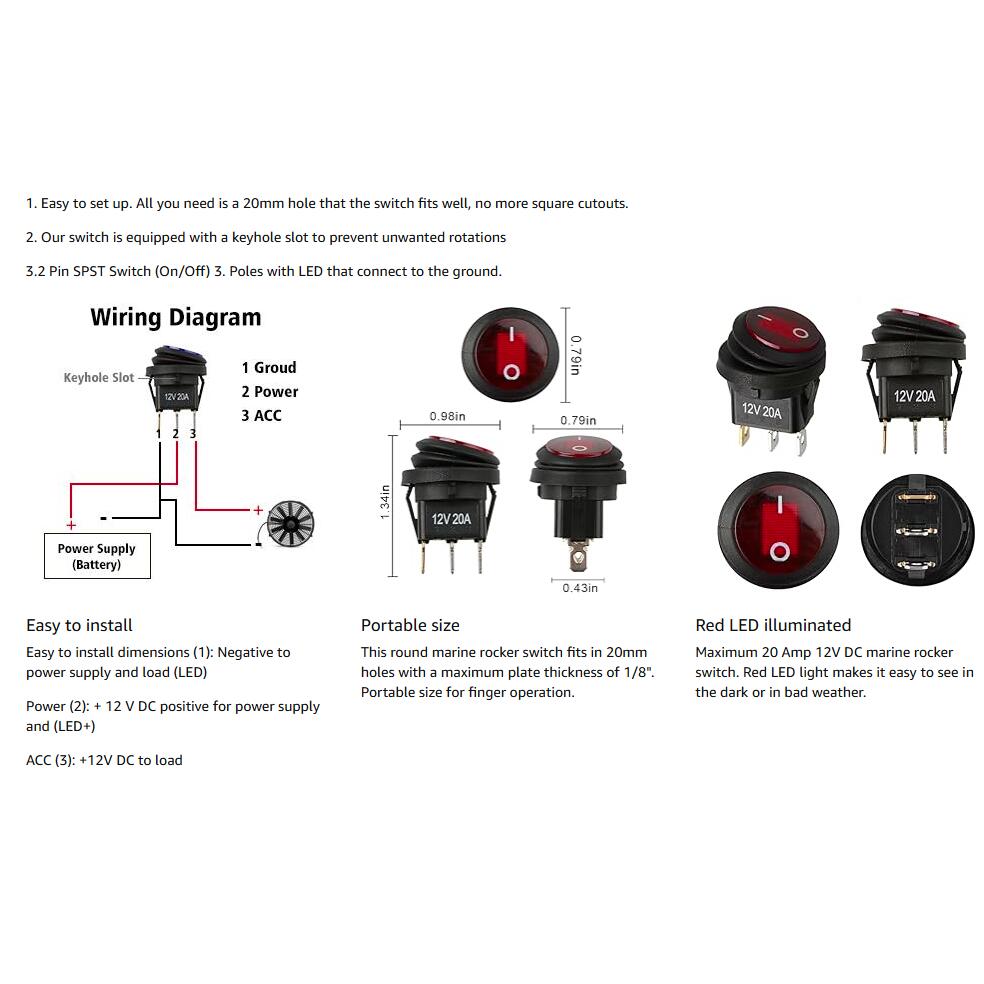 1. Easy to set up. All you need is a 20mm hole that the switch fits well, no more square cutouts.

2. Our switch is equipped with a keyhole slot to prevent unwanted rotations

3.2 Pin SPST Switch (On/Off) 3. Poles with LED that connect to the ground.

Wiring Diagram

Keyhole Slot

12V 20A

1 Groud
2 Power
3 ACC

1 2 3

+
-
+
-

Power Supply (Battery)

0.79in

0.98in

0.79in

1.34in

12V 20A

0.43in

12V 20A

12V 20A

Easy to install

Easy to install dimensions (1): Negative to power supply and load (LED)

Power (2): + 12 V DC positive for power supply and (LED+)

ACC (3): +12V DC to load

Portable size

This round marine rocker switch fits in 20mm holes with a maximum plate thickness of 1/8". Portable size for finger operation.

Red LED illuminated

Maximum 20 Amp 12V DC marine rocker switch. Red LED light makes it easy to see in the dark or in bad weather.