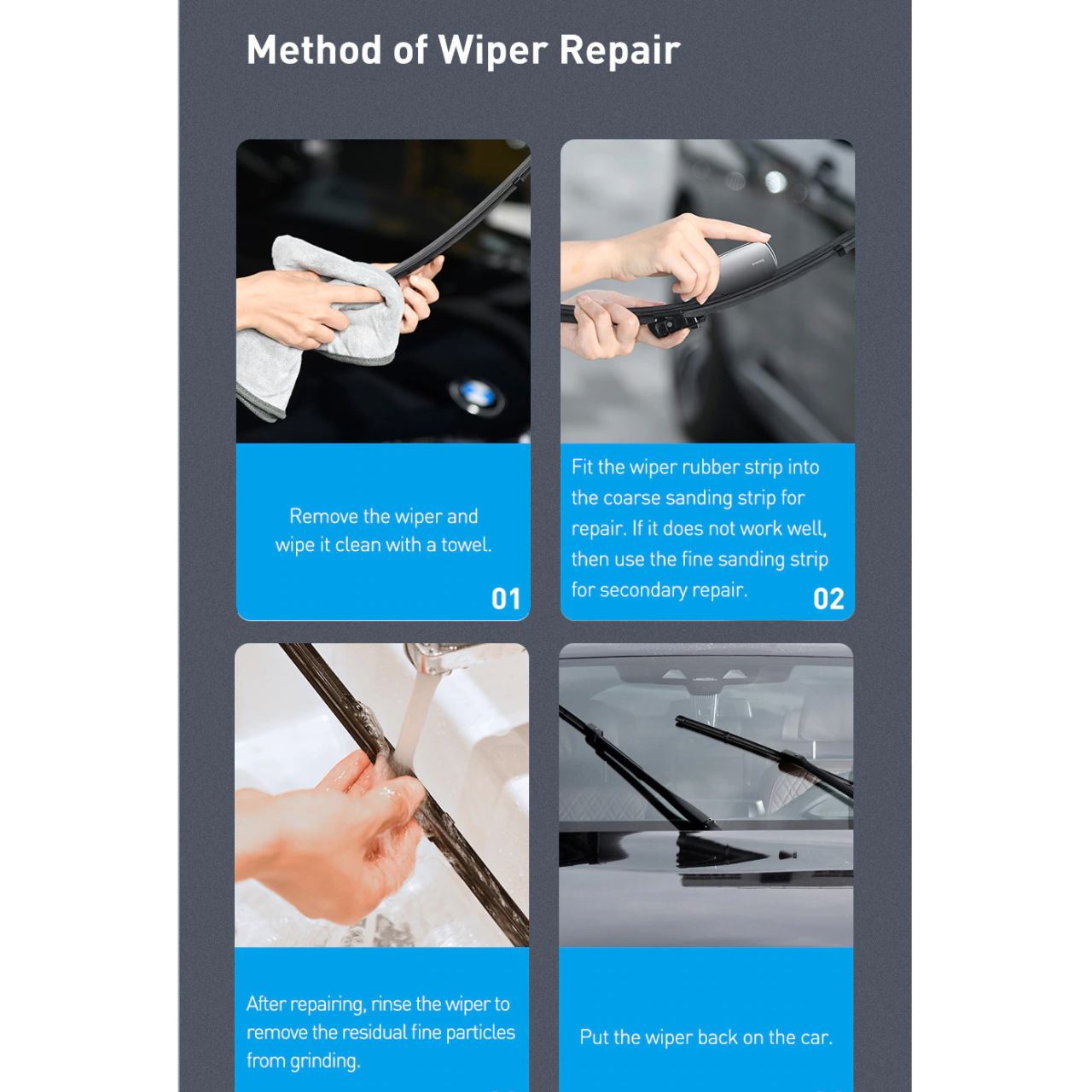 Method of Wiper Repair

Remove the wiper and wipe it clean with a towel.

01

Fit the wiper rubber strip into the coarse sanding strip for repair. If it does not work well, then use the fine sanding strip for secondary repair.

02

After repairing, rinse the wiper to remove the residual fine particles from grinding.

Put the wiper back on the car.