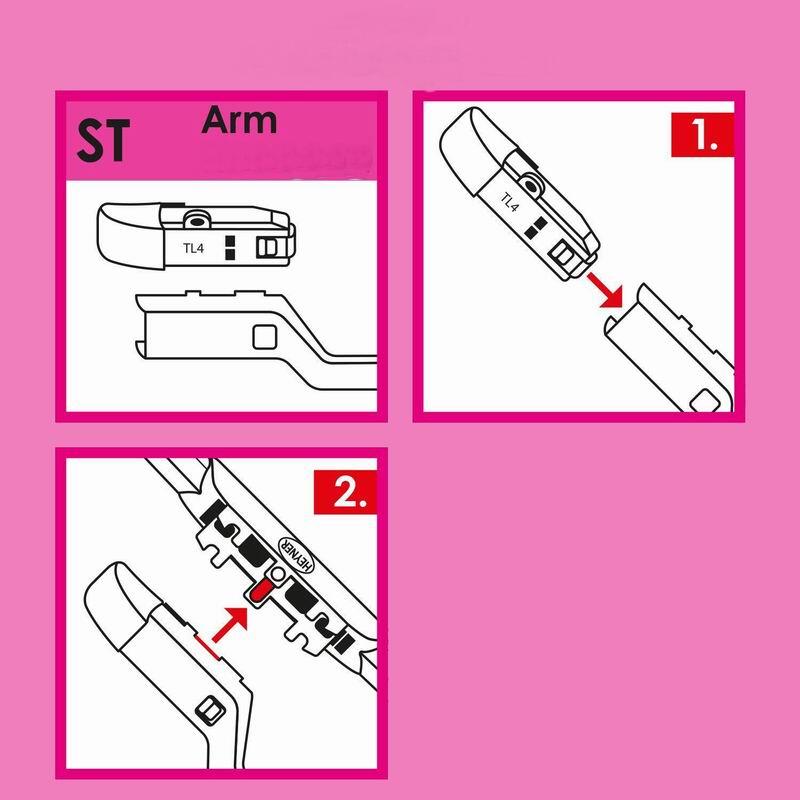 ST Arm

TL4

1.

TL4

2.

HEYNER