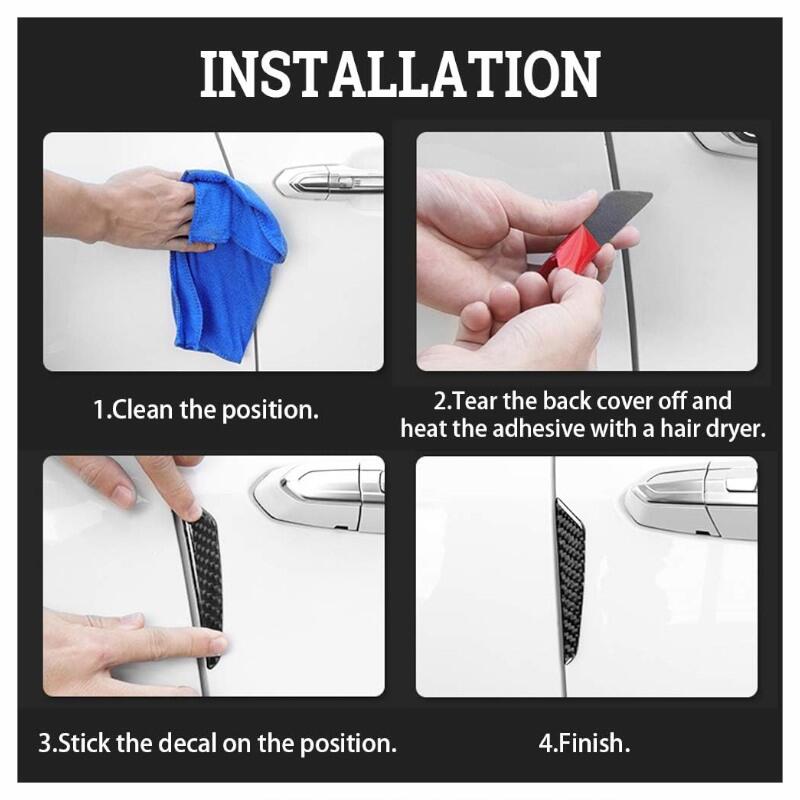 INSTALLATION

1.Clean the position.

2.Tear the back cover off and heat the adhesive with a hair dryer.

3.Stick the decal on the position.

4.Finish.