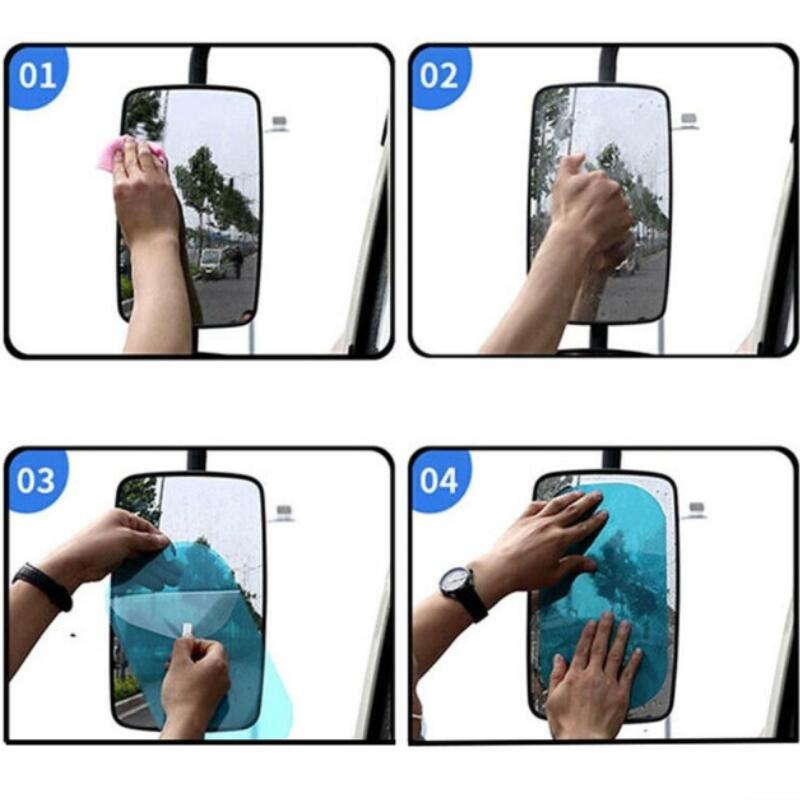 01

02

03

04