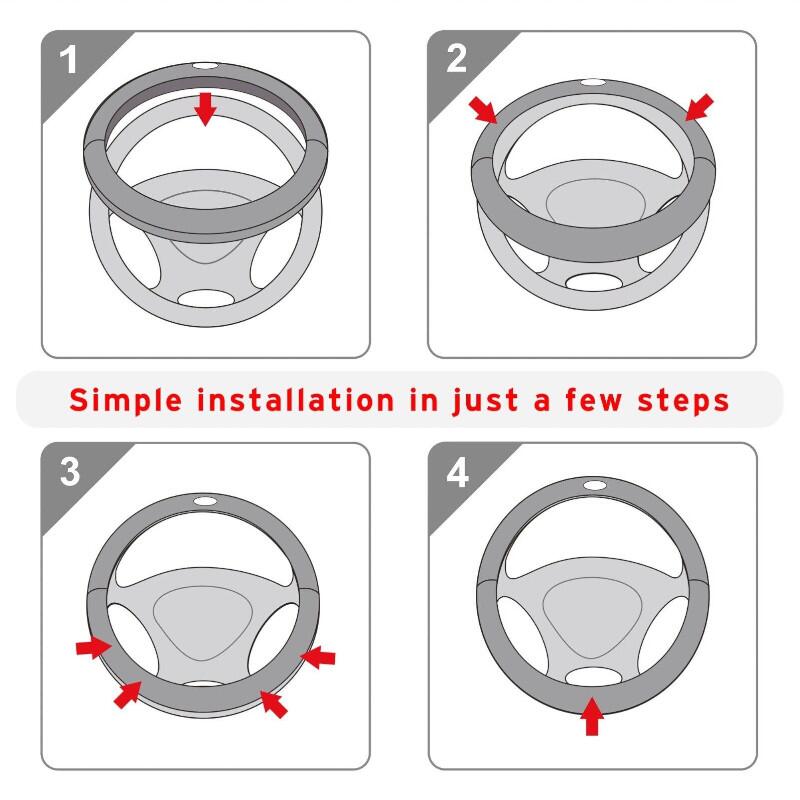 1

2

Simple installation in just a few steps

3

4