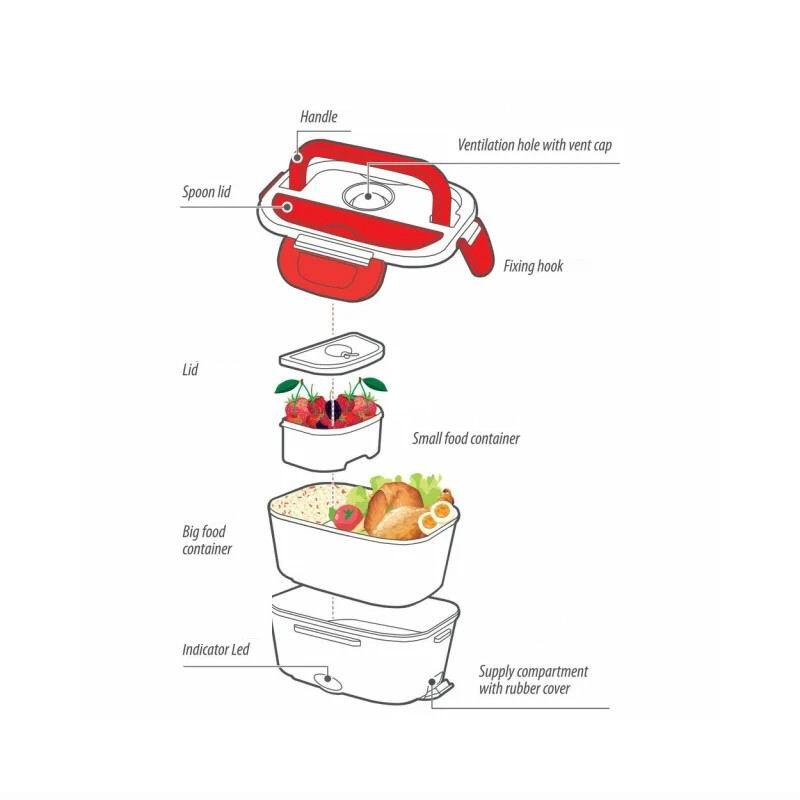 Handle

Ventilation hole with vent cap

Spoon lid

Fixing hook

Lid

Small food container

Big food container

Indicator Led

Supply compartment with rubber cover