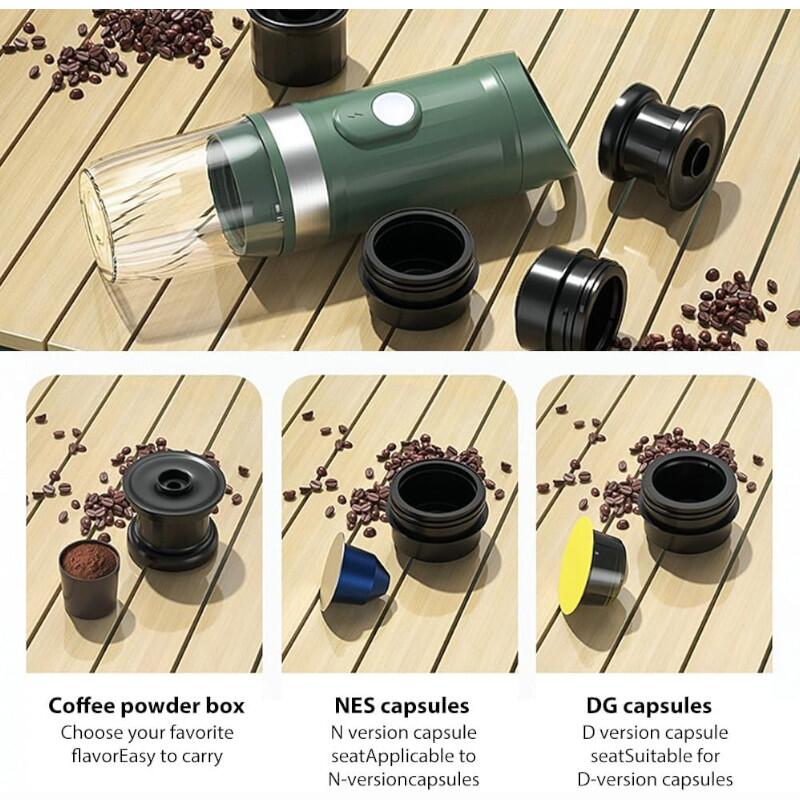 Coffee powder box
Choose your favorite flavorEasy to carry

NES capsules
N version capsule seatApplicable to N-versioncapsules

DG capsules
D version capsule seatSuitable for D-version capsules