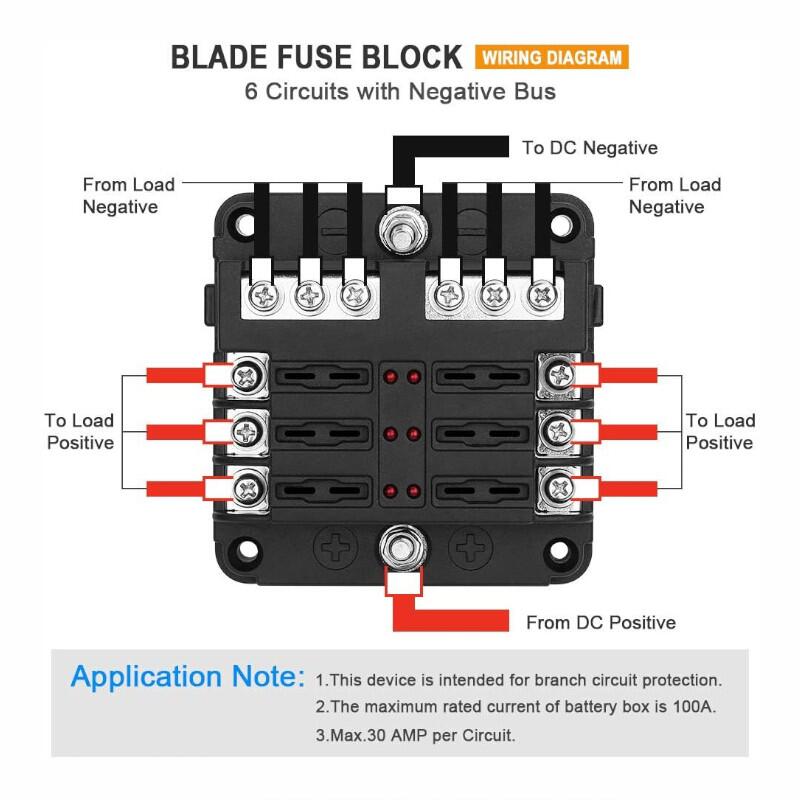 BLADE FUSE BLOCK WIRING DIAGRAM
6 Circuits with Negative Bus

To DC Negative

From Load Negative

From Load Negative

To Load Positive

To Load Positive

From DC Positive

Application Note: 1.This device is intended for branch circuit protection.
2.The maximum rated current of battery box is 100A.
3.Max.30 AMP per Circuit.