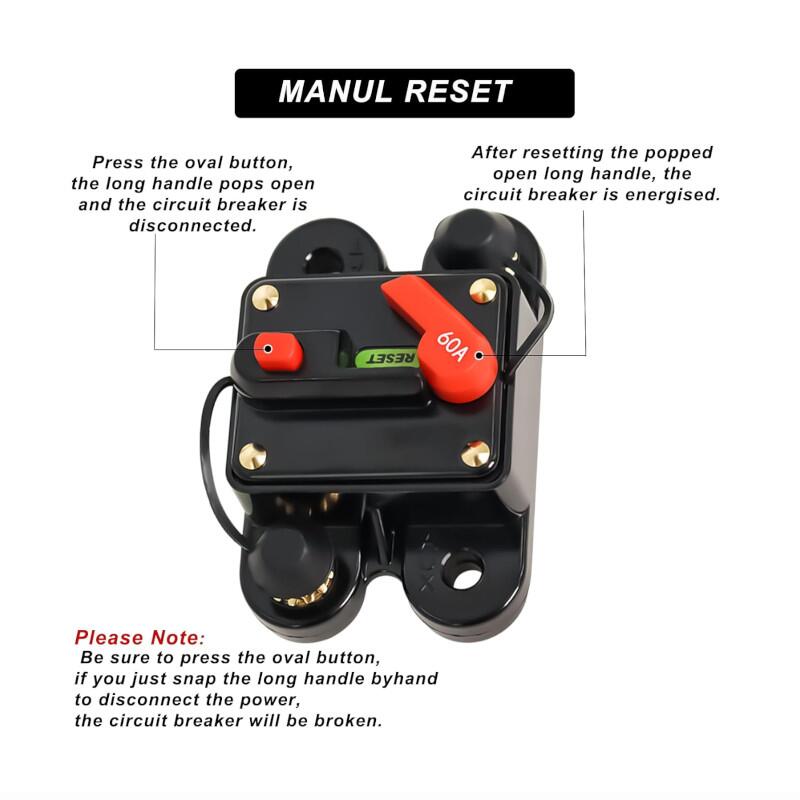 MANUL RESET

Press the oval button, the long handle pops open and the circuit breaker is disconnected.

After resetting the popped open long handle, the circuit breaker is energised.

RESET

60A

Please Note:
Be sure to press the oval button, if you just snap the long handle byhand to disconnect the power, the circuit breaker will be broken.